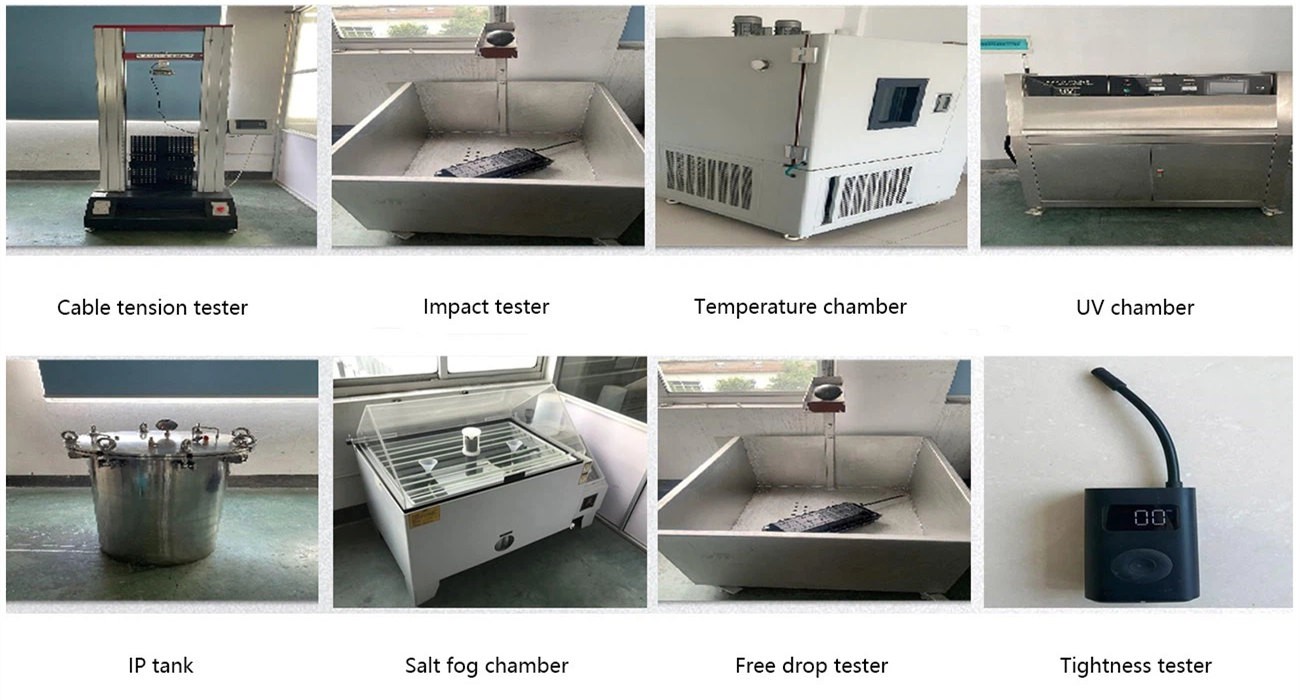 Cable tension tester

Impact tester

Temperature chamber

UV chamber

IP tank

Salt fog chamber

Free drop tester

Tightness tester